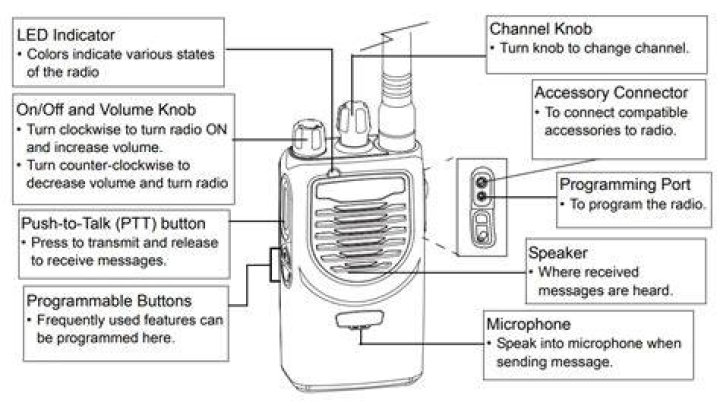 LED Indicator
• Colors indicate various states of the radio

On/Off and Volume Knob
• Turn clockwise to turn radio ON and increase volume.
• Turn counter-clockwise to decrease volume and turn radio

Push-to-Talk (PTT) button
• Press to transmit and release to receive messages.

Programmable Buttons
• Frequently used features can be programmed here.

Channel Knob
• Turn knob to change channel.

Accessory Connector
• To connect compatible accessories to radio.

Programming Port
• To program the radio.

Speaker
• Where received messages are heard.

Microphone
• Speak into microphone when sending message.